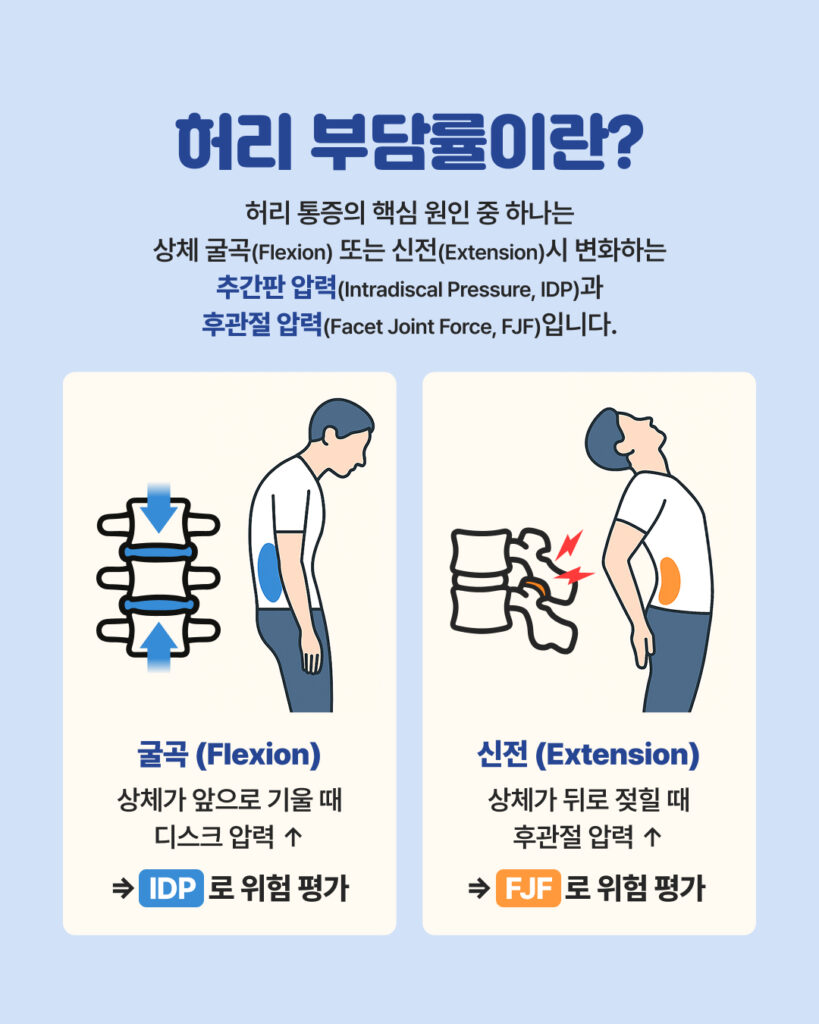 허리 부담률이란?

허리 통증의 핵심 원인 중 하나는 상체 굴곡(Flexion) 또는 신전(Extension)시 변화하는 추간판 압력(Intradiscal Pressure, IDP)과 후관절 압력(Facet Joint Force, FJF)입니다.

굴곡 (Flexion)

상체가 앞으로 기울 때 디스크 압력 ↑

⇒ IDP 로 위험 평가

신전 (Extension)

상체가 뒤로 젖힐 때 후관절 압력 ↑

⇒ FJF 로 위험 평가